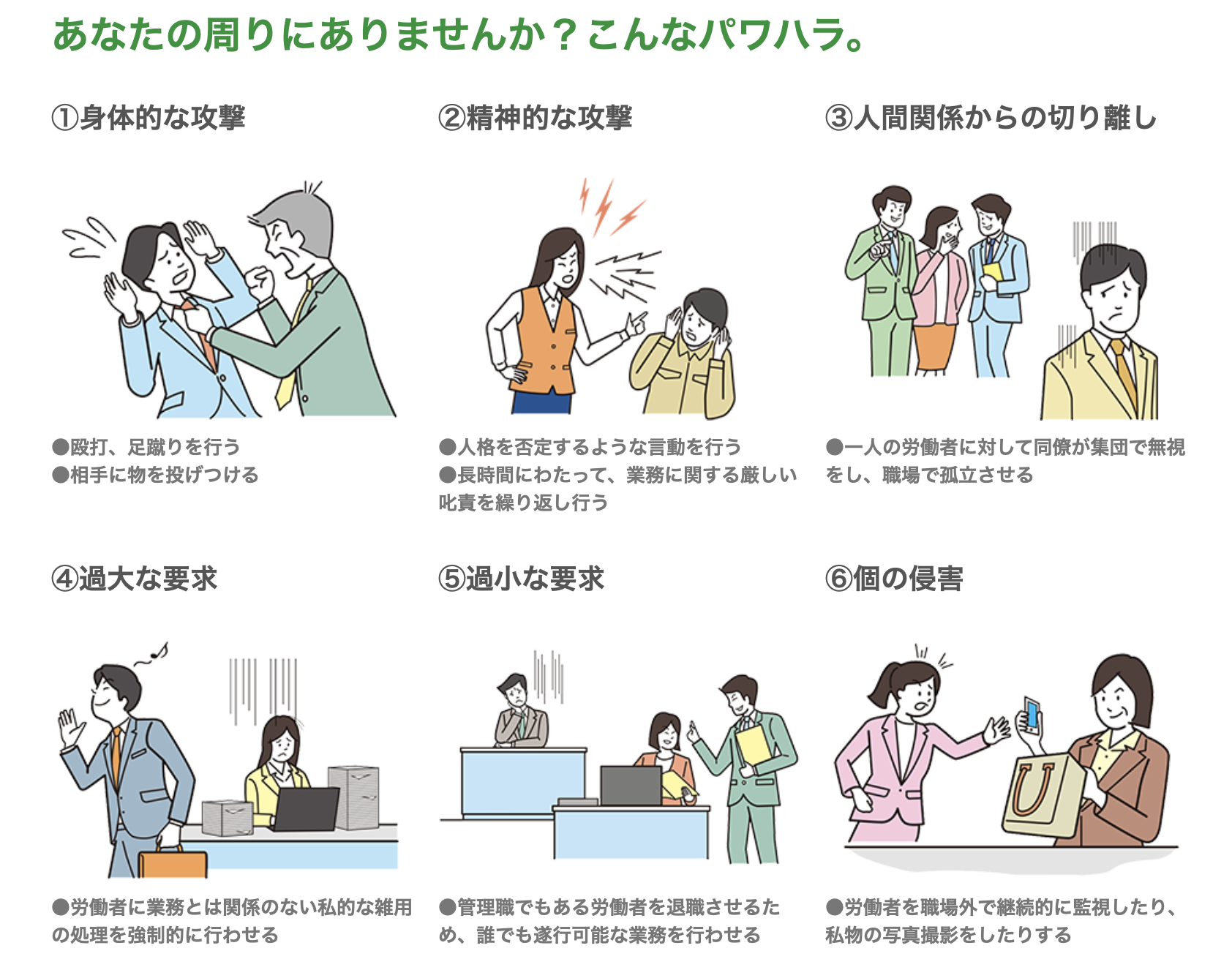 あなたの周りにありませんか？こんなパワハラ。

①身体的な攻撃

●殴打、足蹴りを行う
●相手に物を投げつける

②精神的な攻撃

●人格を否定するような言動を行う
●長時間にわたって、業務に関する厳しい叱責を繰り返し行う

③人間関係からの切り離し

●一人の労働者に対して同僚が集団で無視をし、職場で孤立させる

④過大な要求

●労働者に業務とは関係のない私的な雑用の処理を強制的に行わせる

⑤過小な要求

●管理職でもある労働者を退職させるため、誰でも遂行可能な業務を行わせる

⑥個の侵害

●労働者を職場外で継続的に監視したり、私物の写真撮影をしたりする